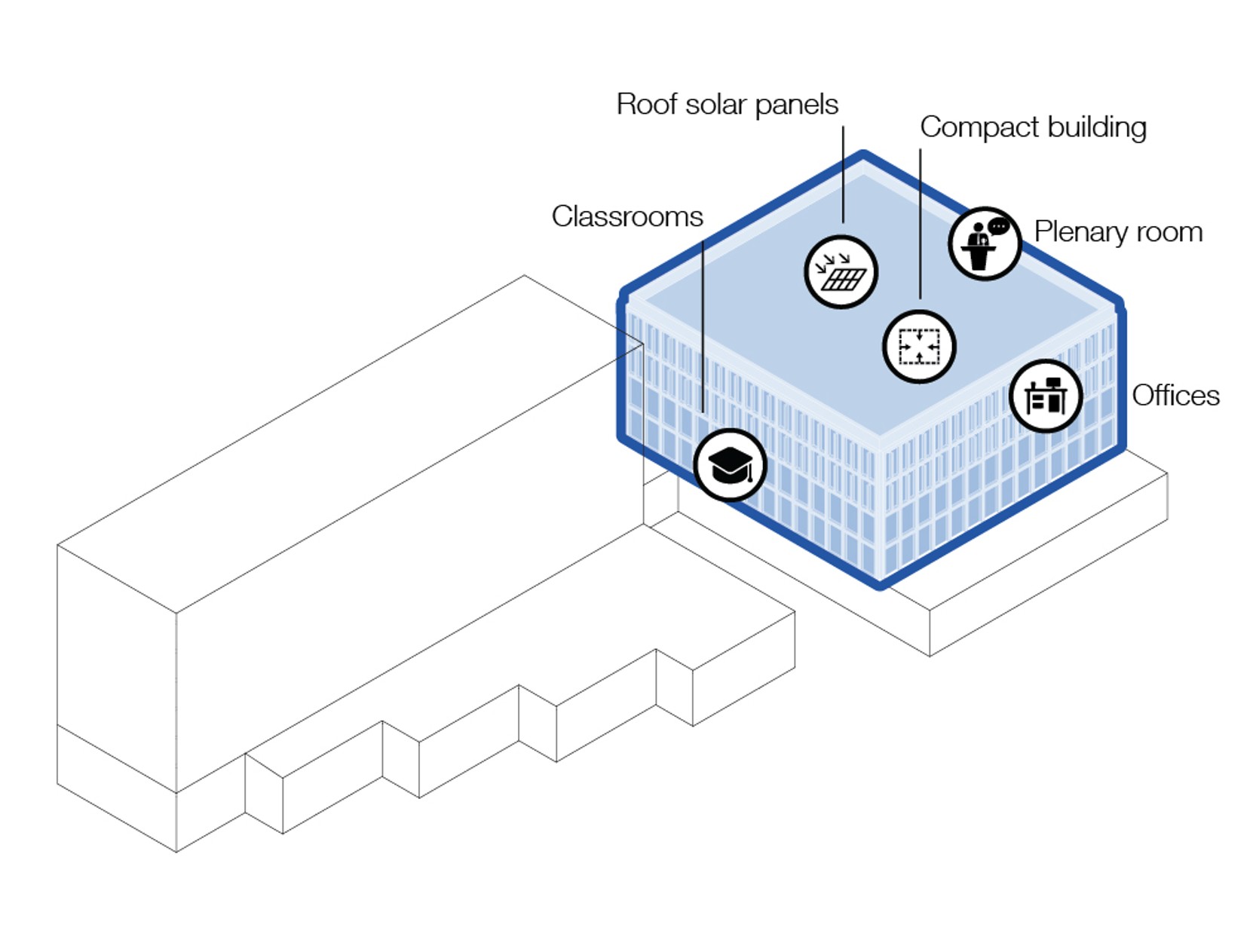 Roof solar panels

Compact building

Classrooms

Plenary room

Offices