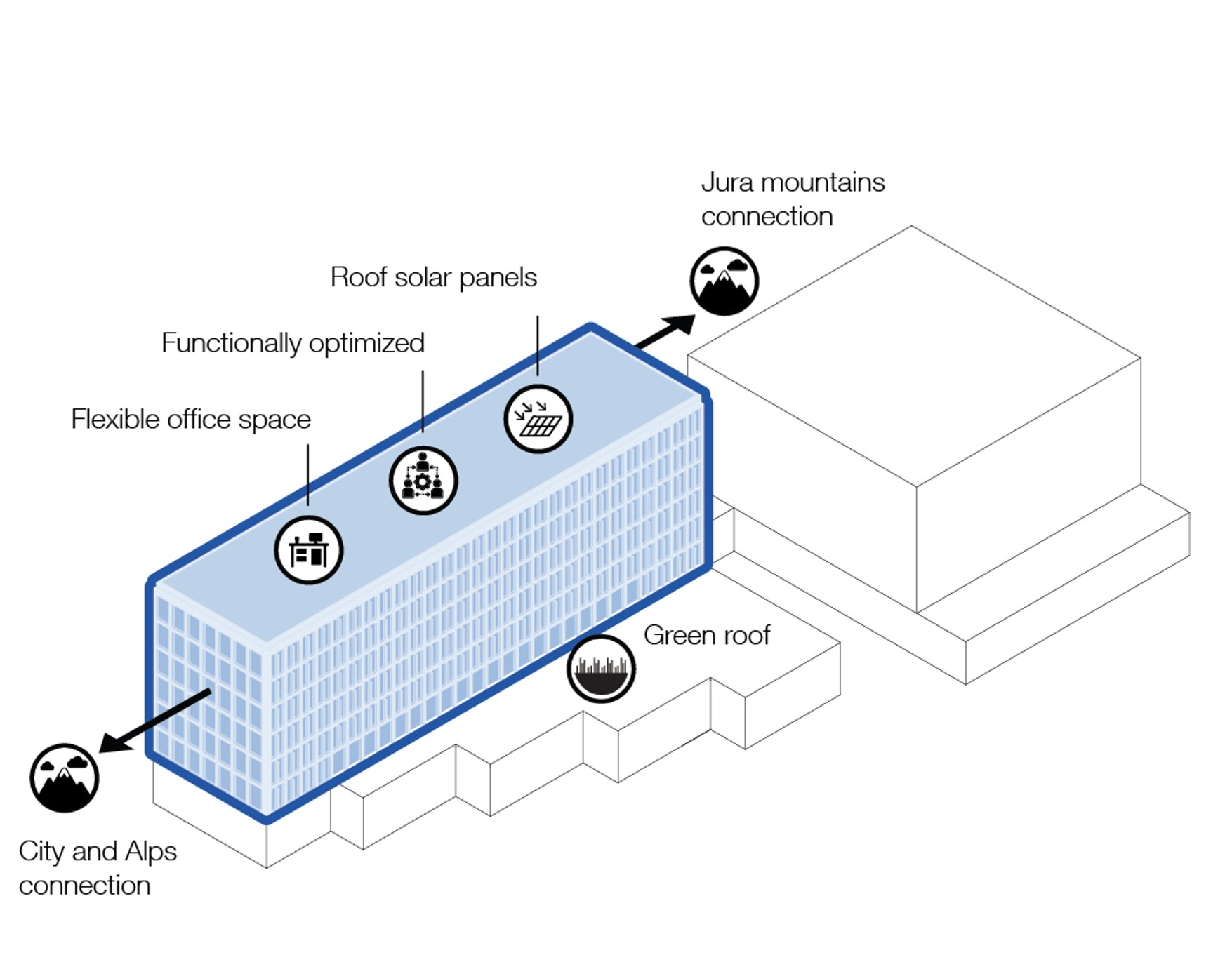 Jura mountains connection

Roof solar panels

Functionally optimized

Flexible office space

Green roof

City and Alps connection